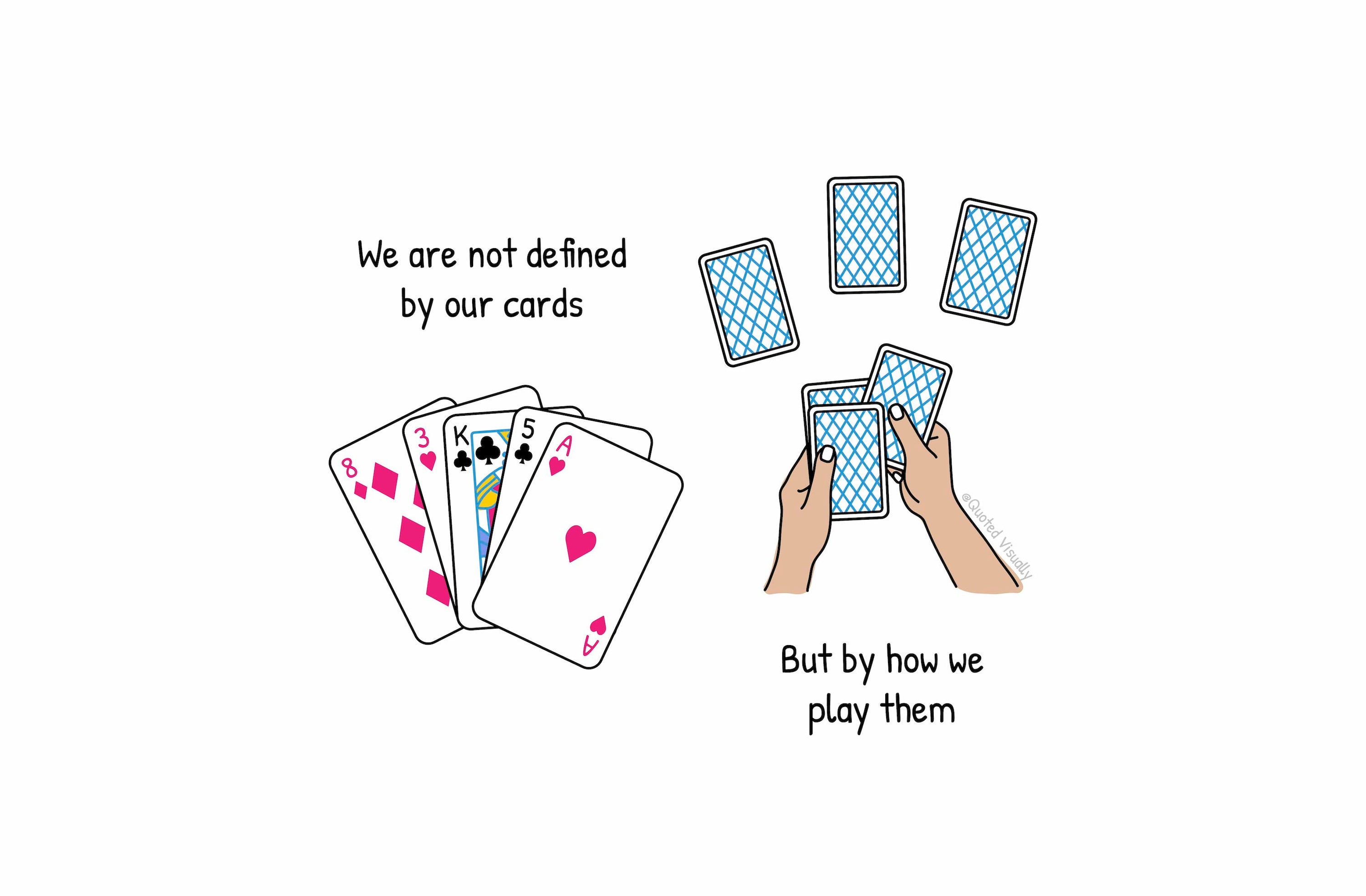 We are not defined by our cards

8 3 K 5 A A

@Quoted Visually

But by how we play them